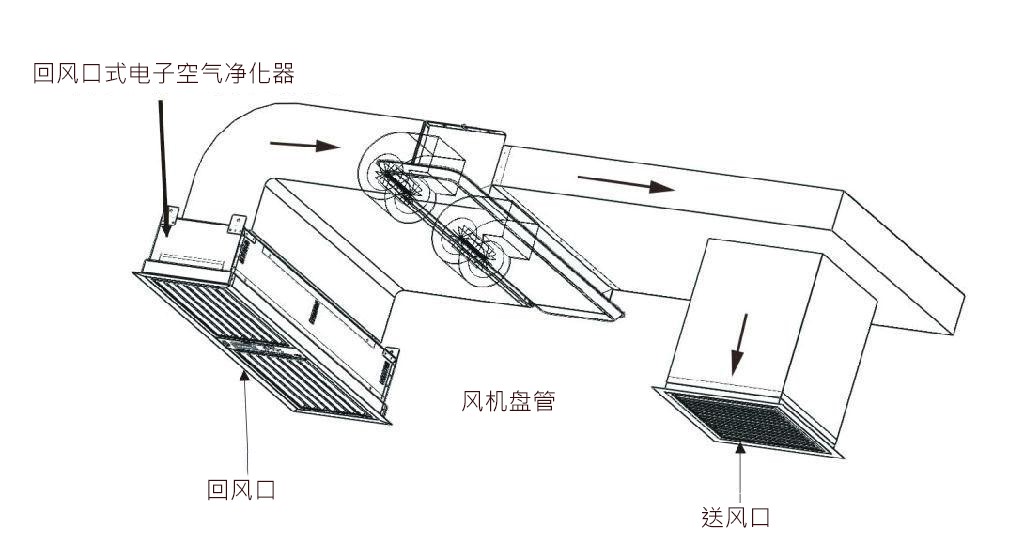 回风口式电子空气净化器

风机盘管

回风口

送风口